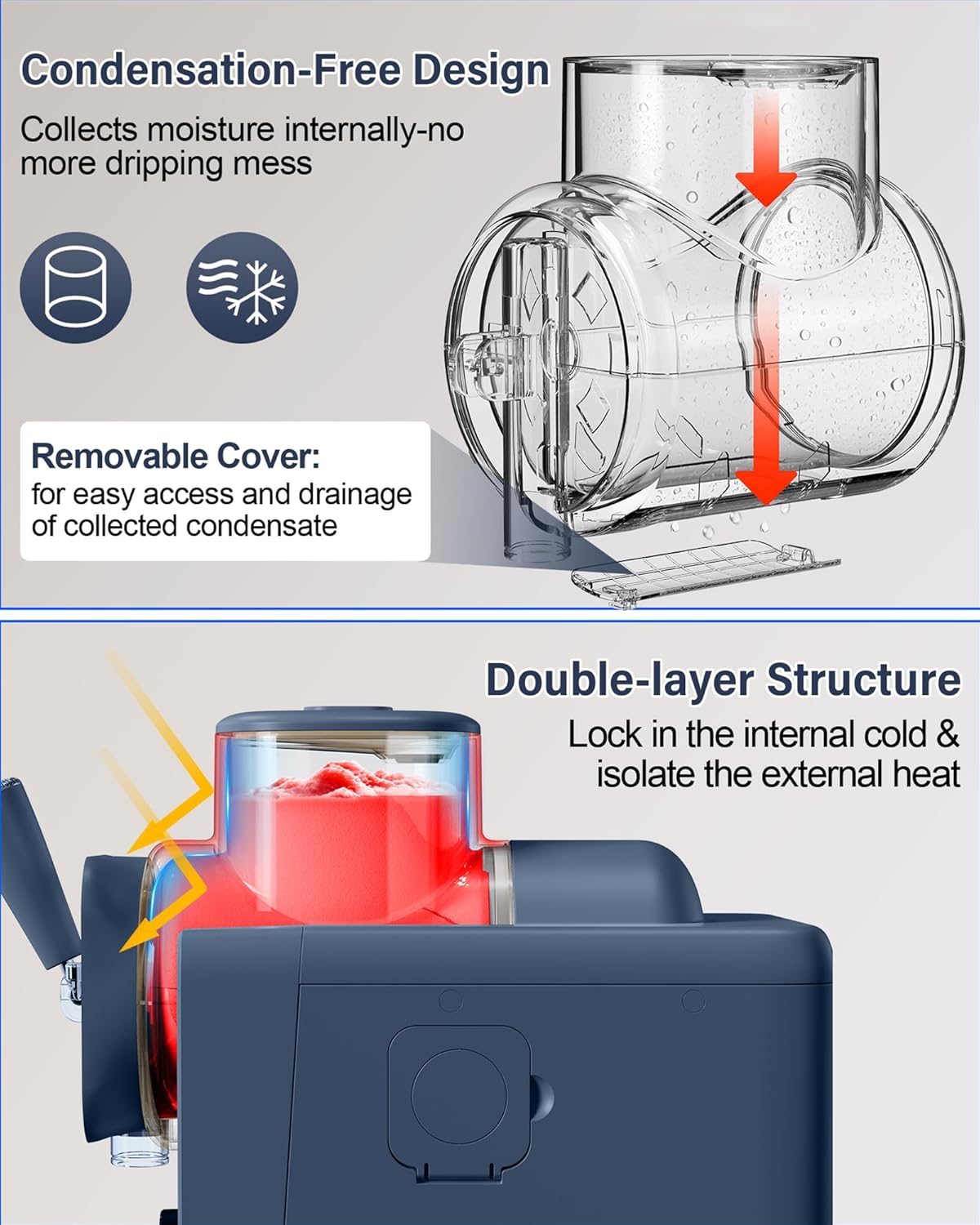 Condensation-Free Design

Collects moisture internally-no more dripping mess

Removable Cover:
for easy access and drainage of collected condensate

Double-layer Structure

Lock in the internal cold & isolate the external heat